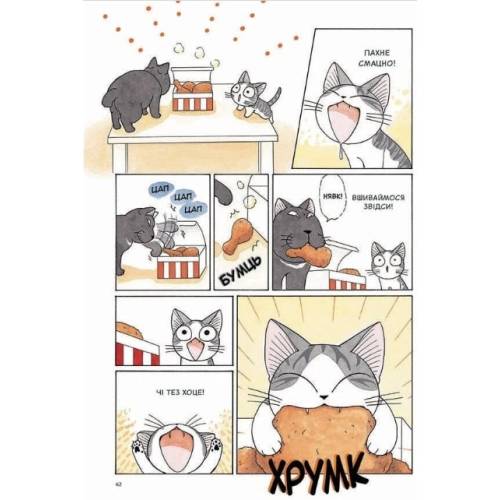 ПАХНЕ СМАЦНО!

ЦАП

ЦАП

ЦАП

БУМЦЬ

НЯВК!

ВШИВАЙМОСЯ ЗВІДСИ!

ЧІ ТЕЗ ХОЦЕ!

ХРУМК

62